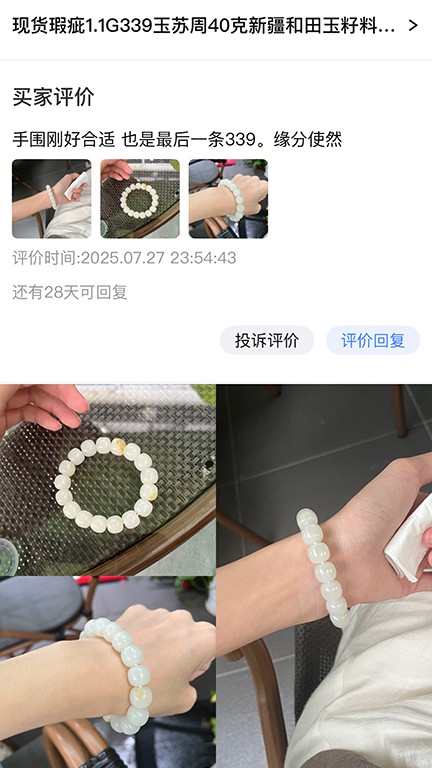 现货瑕疵1.1G339玉苏周40克新疆和田玉籽料... >

买家评价

手围刚好合适 也是最后一条339。缘分使然

评价时间:2025.07.27 23:54:43

还有28天可回复

投诉评价 评价回复